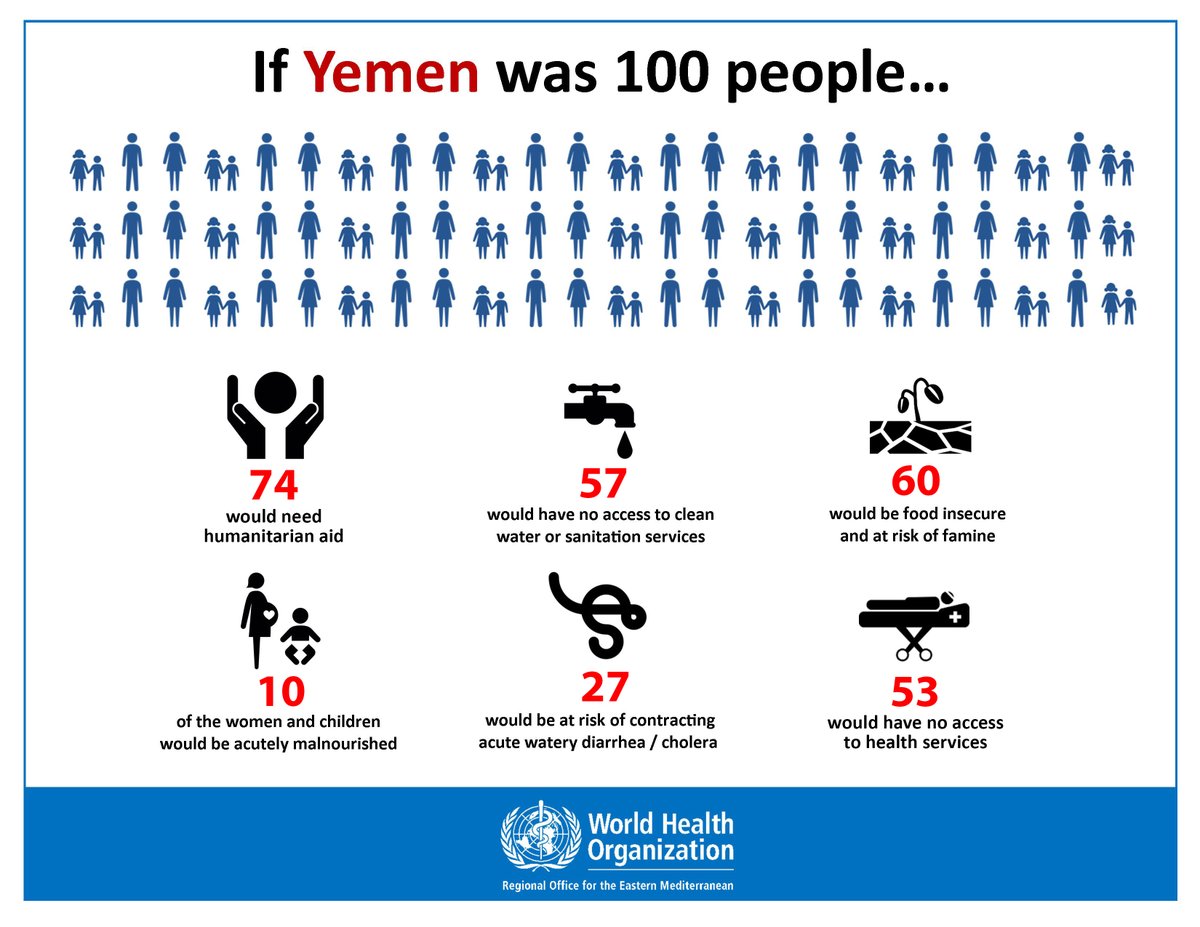 If Yemen was 100 people…

74
would need humanitarian aid

57
would have no access to clean water or sanitation services

60
would be food insecure and at risk of famine

10
of the women and children would be acutely malnourished

27
would be at risk of contracting acute watery diarrhea / cholera

53
would have no access to health services

World Health Organization
Regional Office for the Eastern Mediterranean