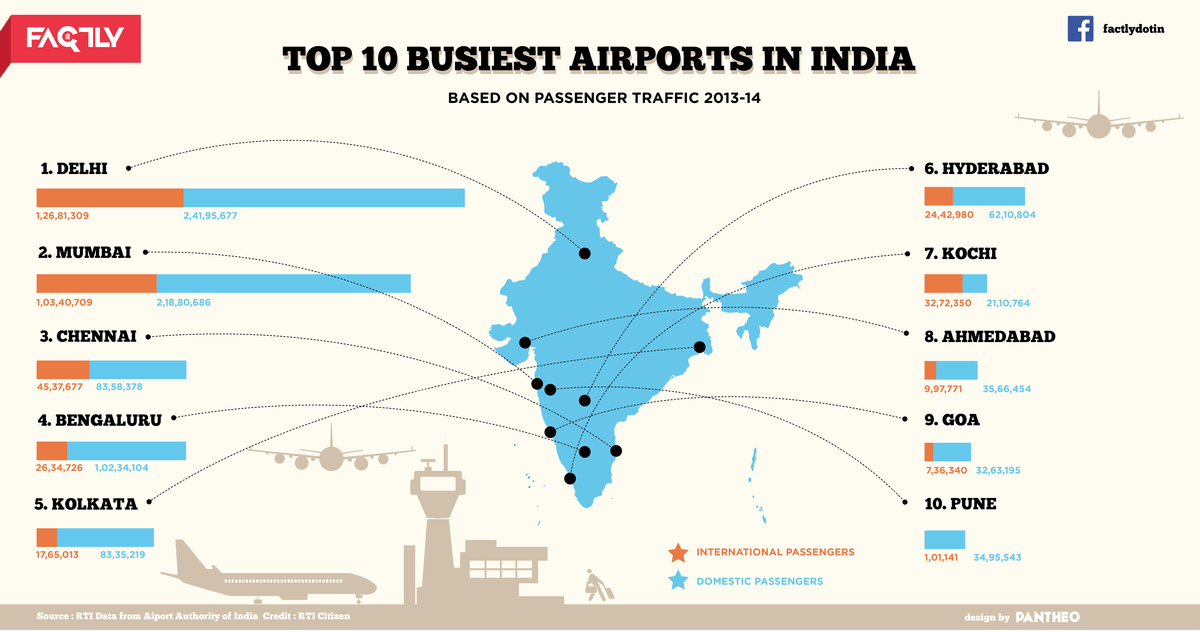 FACTLY

factlydotin

TOP 10 BUSIEST AIRPORTS IN INDIA

BASED ON PASSENGER TRAFFIC 2013-14

1. DELHI
1,26,81,309 2,41,95,677

2. MUMBAI
1,03,40,709 2,18,80,686

3. CHENNAI
45,37,677 83,58,378

4. BENGALURU
26,34,726 1,02,34,104

5. KOLKATA
17,65,013 83,35,219

6. HYDERABAD
24,42,980 62,10,804

7. KOCHI
32,72,350 21,10,764

8. AHMEDABAD
9,97,771 35,66,454

9. GOA
7,36,340 32,63,195

10. PUNE
1,01,141 34,95,543

INTERNATIONAL PASSENGERS

DOMESTIC PASSENGERS

Source : RTI Data from Aiport Authority of India Credit : RTI Citizen

design by PANTHEO