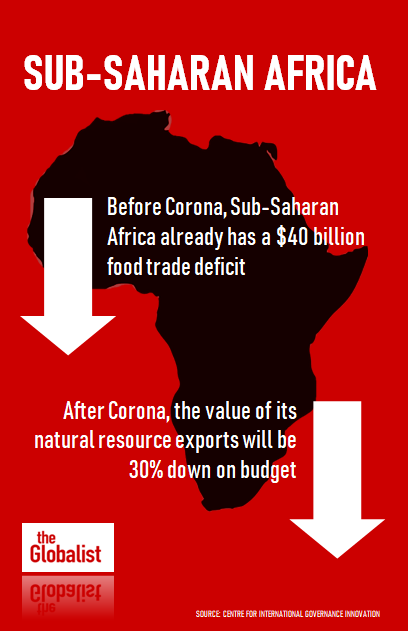 SUB-SAHARAN AFRICA

Before Corona, Sub-Saharan Africa already has a \$40 billion food trade deficit

After Corona, the value of its natural resource exports will be 30% down on budget

the Globalist

SOURCE: CENTRE FOR INTERNATIONAL GOVERNANCE INNOVATION