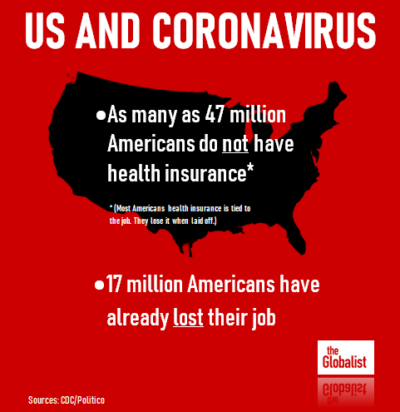 US AND CORONAVIRUS

•As many as 47 million Americans do not have health insurance*

* (Most Americans health insurance is tied to the job. They lose it when laid off.)

•17 million Americans have already lost their job

the Globalist

Sources: CDC/Politico