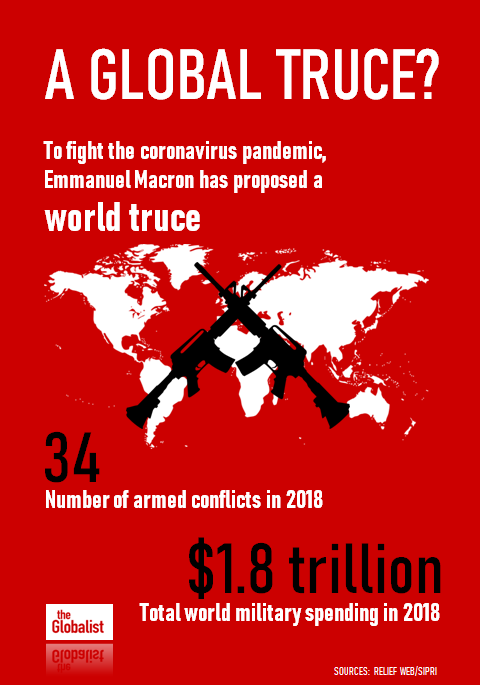 A GLOBAL TRUCE?

To fight the coronavirus pandemic, Emmanuel Macron has proposed a

world truce

34

Number of armed conflicts in 2018

$1.8 trillion

Total world military spending in 2018

the Globalist

SOURCES: RELIEF WEB/SIPRI