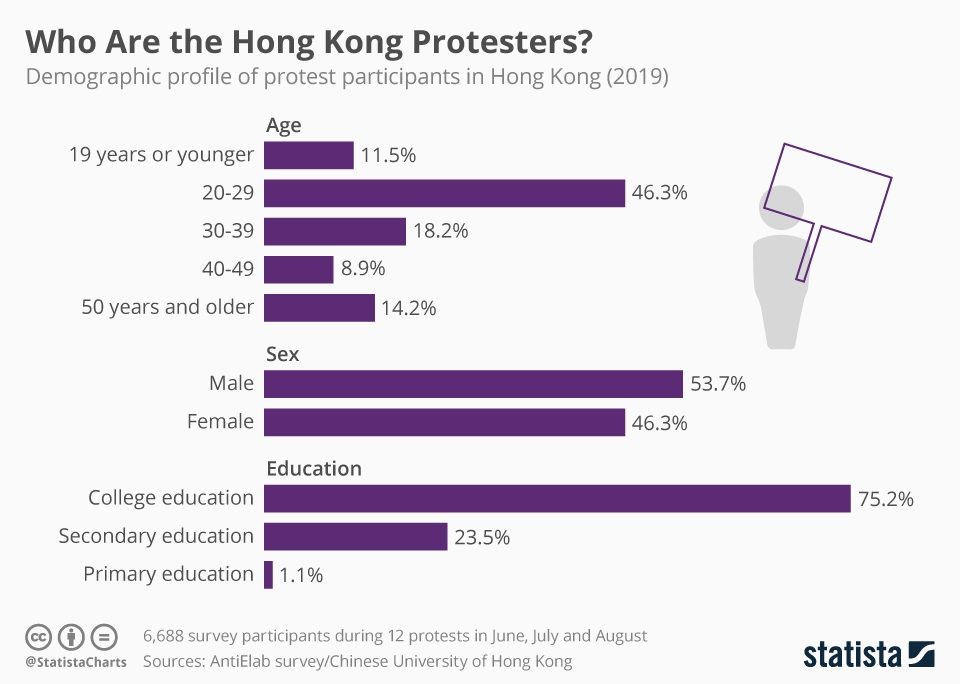 Who Are the Hong Kong Protesters?
Demographic profile of protest participants in Hong Kong (2019)

Age
19 years or younger 11.5%
20-29 46.3%
30-39 18.2%
40-49 8.9%
50 years and older 14.2%

Sex
Male 53.7%
Female 46.3%

Education
College education 75.2%
Secondary education 23.5%
Primary education 1.1%

@StatistaCharts
6,688 survey participants during 12 protests in June, July and August
Sources: AntiElab survey/Chinese University of Hong Kong

statista