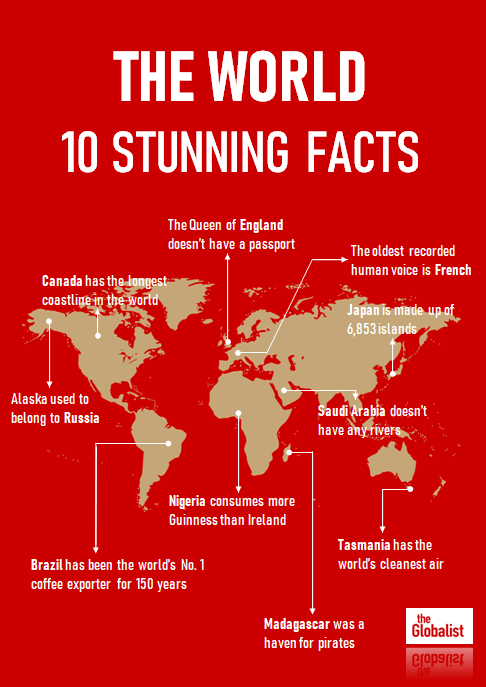 THE WORLD
10 STUNNING FACTS

The Queen of England doesn't have a passport

The oldest recorded human voice is French

Canada has the longest coastline in the world

Japan is made up of 6,853 islands

Alaska used to belong to Russia

Saudi Arabia doesn't have any rivers

Nigeria consumes more Guinness than Ireland

Tasmania has the world's cleanest air

Brazil has been the world's No. 1 coffee exporter for 150 years

Madagascar was a haven for pirates

the Globalist